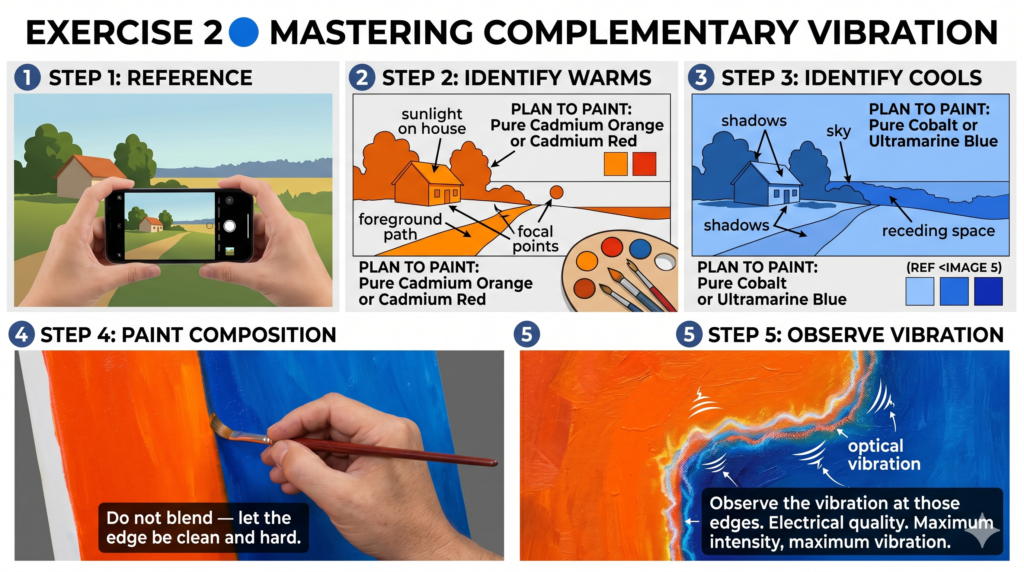 EXERCISE 2 MASTERING COMPLEMENTARY VIBRATION

1 STEP 1: REFERENCE

2 STEP 2: IDENTIFY WARMS

sunlight on house

PLAN TO PAINT: Pure Cadmium Orange or Cadmium Red

foreground path

focal points

PLAN TO PAINT: Pure Cadmium Orange or Cadmium Red

3 STEP 3: IDENTIFY COOLS

shadows

sky

PLAN TO PAINT: Pure Cobalt or Ultramarine Blue

shadows

receding space

PLAN TO PAINT: Pure Cobalt or Ultramarine Blue

(REF <IMAGE 5)

4 STEP 4: PAINT COMPOSITION

Do not blend — let the edge be clean and hard.

5

5 STEP 5: OBSERVE VIBRATION

optical vibration

Observe the vibration at those edges. Electrical quality. Maximum intensity, maximum vibration.