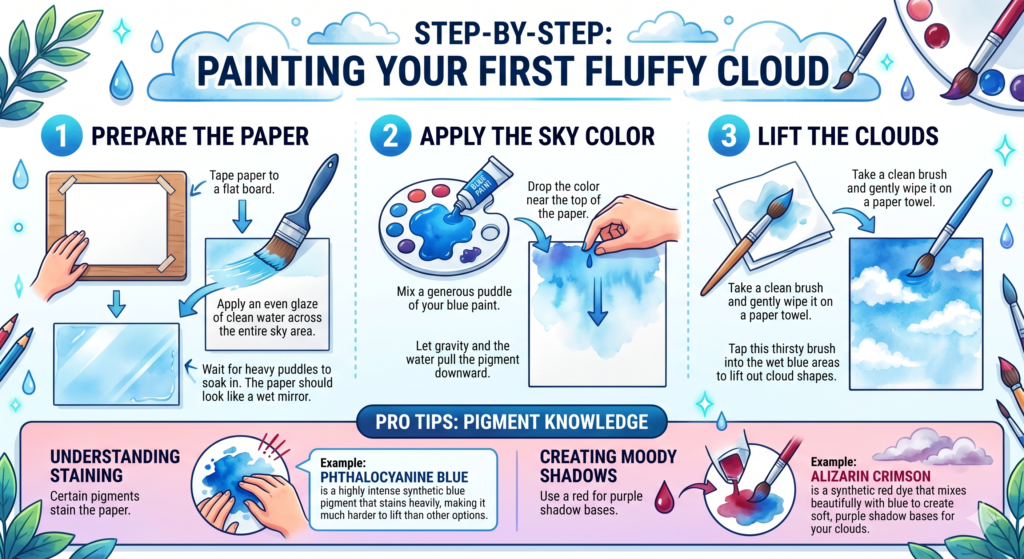 STEP-BY-STEP:
PAINTING YOUR FIRST FLUFFY CLOUD

1 PREPARE THE PAPER

Tape paper to a flat board.

Apply an even glaze of clean water across the entire sky area.

Wait for heavy puddles to soak in. The paper should look like a wet mirror.

2 APPLY THE SKY COLOR

BLUE PAINT

Drop the color near the top of the paper.

Mix a generous puddle of your blue paint.

Let gravity and the water pull the pigment downward.

3 LIFT THE CLOUDS

Take a clean brush and gently wipe it on a paper towel.

Take a clean brush and gently wipe it on a paper towel.

Tap this thirsty brush into the wet blue areas to lift out cloud shapes.

PRO TIPS: PIGMENT KNOWLEDGE

UNDERSTANDING STAINING
Certain pigments stain the paper.

Example:
PHTHALOCYANINE BLUE
is a highly intense synthetic blue pigment that stains heavily, making it much harder to lift than other options.

CREATING MOODY SHADOWS
Use a red for purple shadow bases.

Example:
ALIZARIN CRIMSON
is a synthetic red dye that mixes beautifully with blue to create soft, purple shadow bases for your clouds.