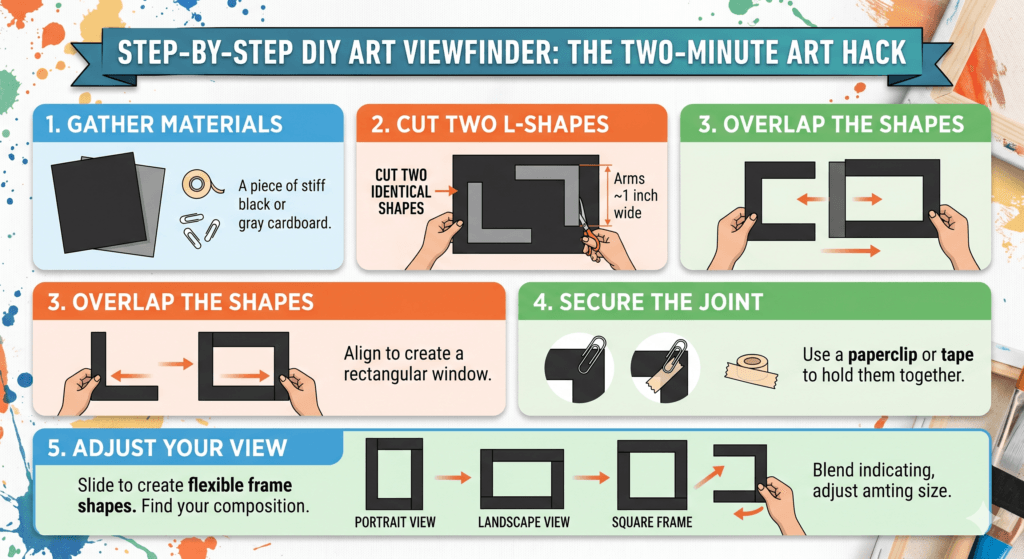 STEP-BY-STEP DIY ART VIEWFINDER: THE TWO-MINUTE ART HACK

1. GATHER MATERIALS

A piece of stiff black or gray cardboard.

2. CUT TWO L-SHAPES

CUT TWO IDENTICAL SHAPES

Arms ~1 inch wide

3. OVERLAP THE SHAPES

3. OVERLAP THE SHAPES

Align to create a rectangular window.

4. SECURE THE JOINT

Use a **paperclip** or **tape** to hold them together.

5. ADJUST YOUR VIEW

Slide to create **flexible frame shapes.** Find your composition.

PORTRAIT VIEW

LANDSCAPE VIEW

SQUARE FRAME

Blend indicating, adjust amting size.