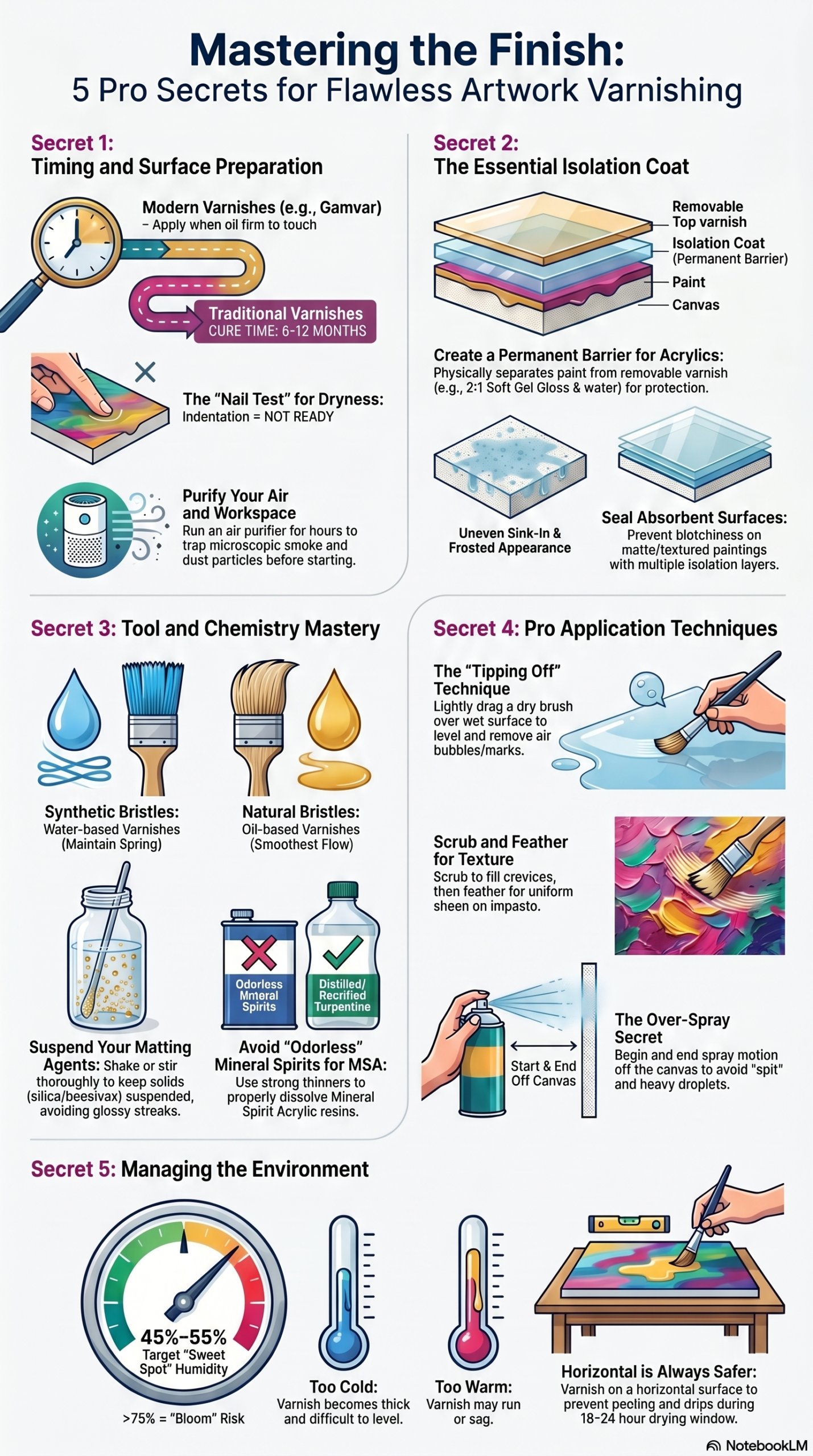 Mastering the Finish:
5 Pro Secrets for Flawless Artwork Varnishing

Secret 1:
Timing and Surface Preparation

Modern Varnishes (e.g., Gamvar)
– Apply when oil firm to touch

Traditional Varnishes
CURE TIME: 6-12 MONTHS

The "Nail Test" for Dryness:
Indentation = NOT READY

Purify Your Air and Workspace
Run an air purifier for hours to trap microscopic smoke and dust particles before starting.

Secret 2:
The Essential Isolation Coat

Removable Top varnish
Isolation Coat (Permanent Barrier)
Paint
Canvas

Create a Permanent Barrier for Acrylics:
Physically separates paint from removable varnish (e.g., 2:1 Soft Gel Gloss & water) for protection.

Uneven Sink-In & Frosted Appearance

Seal Absorbent Surfaces:
Prevent blotchiness on matte/textured paintings with multiple isolation layers.

Secret 3: Tool and Chemistry Mastery

Synthetic Bristles:
Water-based Varnishes (Maintain Spring)

Natural Bristles:
Oil-based Varnishes (Smoothest Flow)

Odorless Mmeral Spirits

Distilled/ Recrified Turpentine

Suspend Your Matting Agents: Shake or stir thoroughly to keep solids (silica/beesivax) suspended, avoiding glossy streaks.

Avoid "Odorless" Mineral Spirits for MSA:
Use strong thinners to properly dissolve Mineral Spirit Acrylic resins.

Secret 4: Pro Application Techniques

The "Tipping Off" Technique
Lightly drag a dry brush over wet surface to level and remove air bubbles/marks.

Scrub and Feather for Texture
Scrub to fill crevices, then feather for uniform sheen on impasto.

Start & End Off Canvas

The Over-Spray Secret
Begin and end spray motion off the canvas to avoid "spit" and heavy droplets.

Secret 5: Managing the Environment

45%–55%
Target "Sweet Spot" Humidity

>75% = "Bloom" Risk

Too Cold:
Varnish becomes thick and difficult to level.

Too Warm:
Varnish may run or sag.

Horizontal is Always Safer:
Varnish on a horizontal surface to prevent peeling and drips during 18-24 hour drying window.

NotebookLM