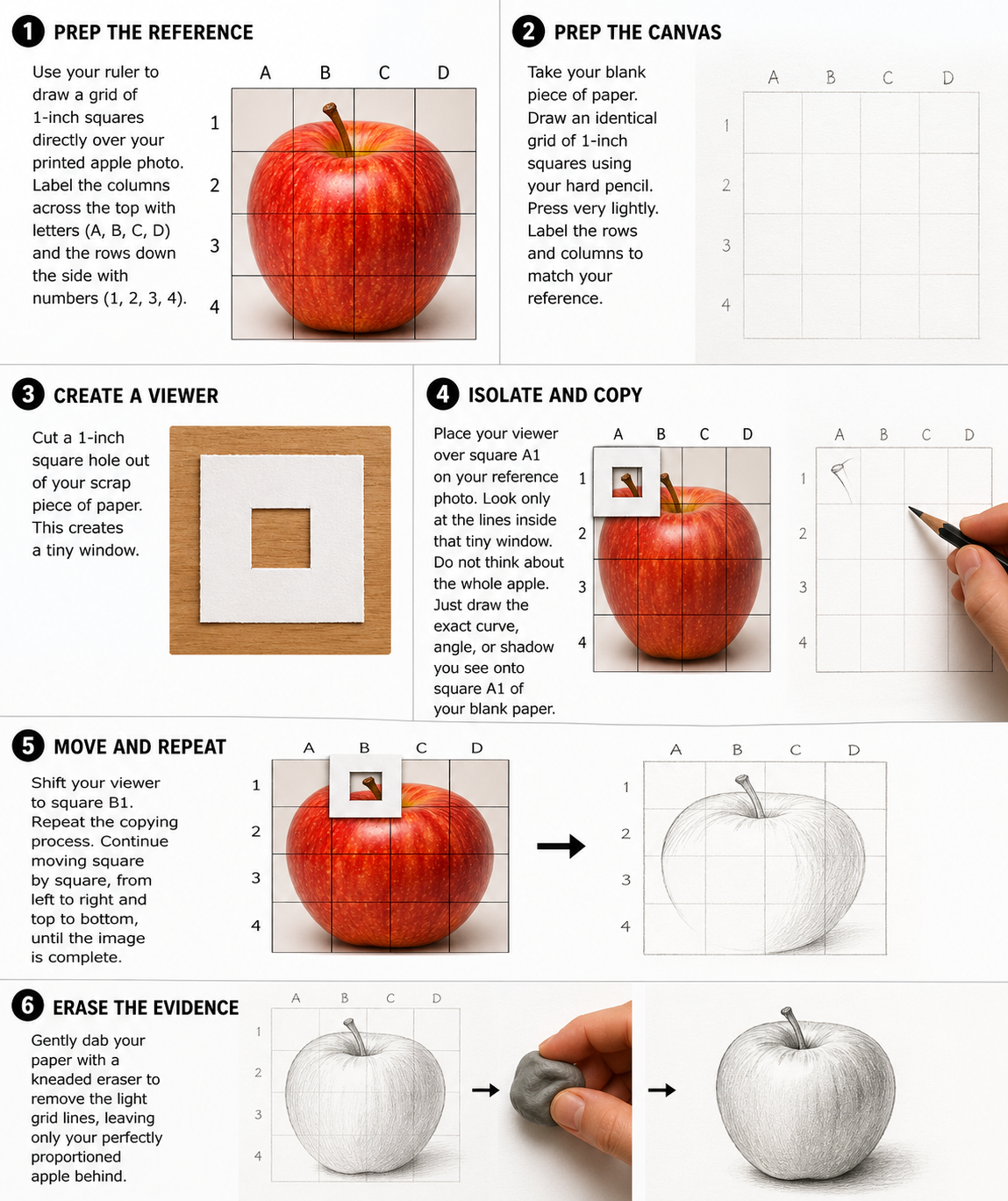 1 PREP THE REFERENCE

Use your ruler to draw a grid of 1-inch squares directly over your printed apple photo. Label the columns across the top with letters (A, B, C, D) and the rows down the side with numbers (1, 2, 3, 4).

A B C D
1
2
3
4

2 PREP THE CANVAS

Take your blank piece of paper. Draw an identical grid of 1-inch squares using your hard pencil. Press very lightly. Label the rows and columns to match your reference.

A B C D
1
2
3
4

3 CREATE A VIEWER

Cut a 1-inch square hole out of your scrap piece of paper. This creates a tiny window.

4 ISOLATE AND COPY

Place your viewer over square A1 on your reference photo. Look only at the lines inside that tiny window. Do not think about the whole apple. Just draw the exact curve, angle, or shadow you see onto square A1 of your blank paper.

A B C D
1
2
3
4

A B C D
1
2
3
4

5 MOVE AND REPEAT

Shift your viewer to square B1. Repeat the copying process. Continue moving square by square, from left to right and top to bottom, until the image is complete.

A B C D
1
2
3
4

A B C D
1
2
3
4

6 ERASE THE EVIDENCE

Gently dab your paper with a kneaded eraser to remove the light grid lines, leaving only your perfectly proportioned apple behind.

A B C D
1
2
3
4