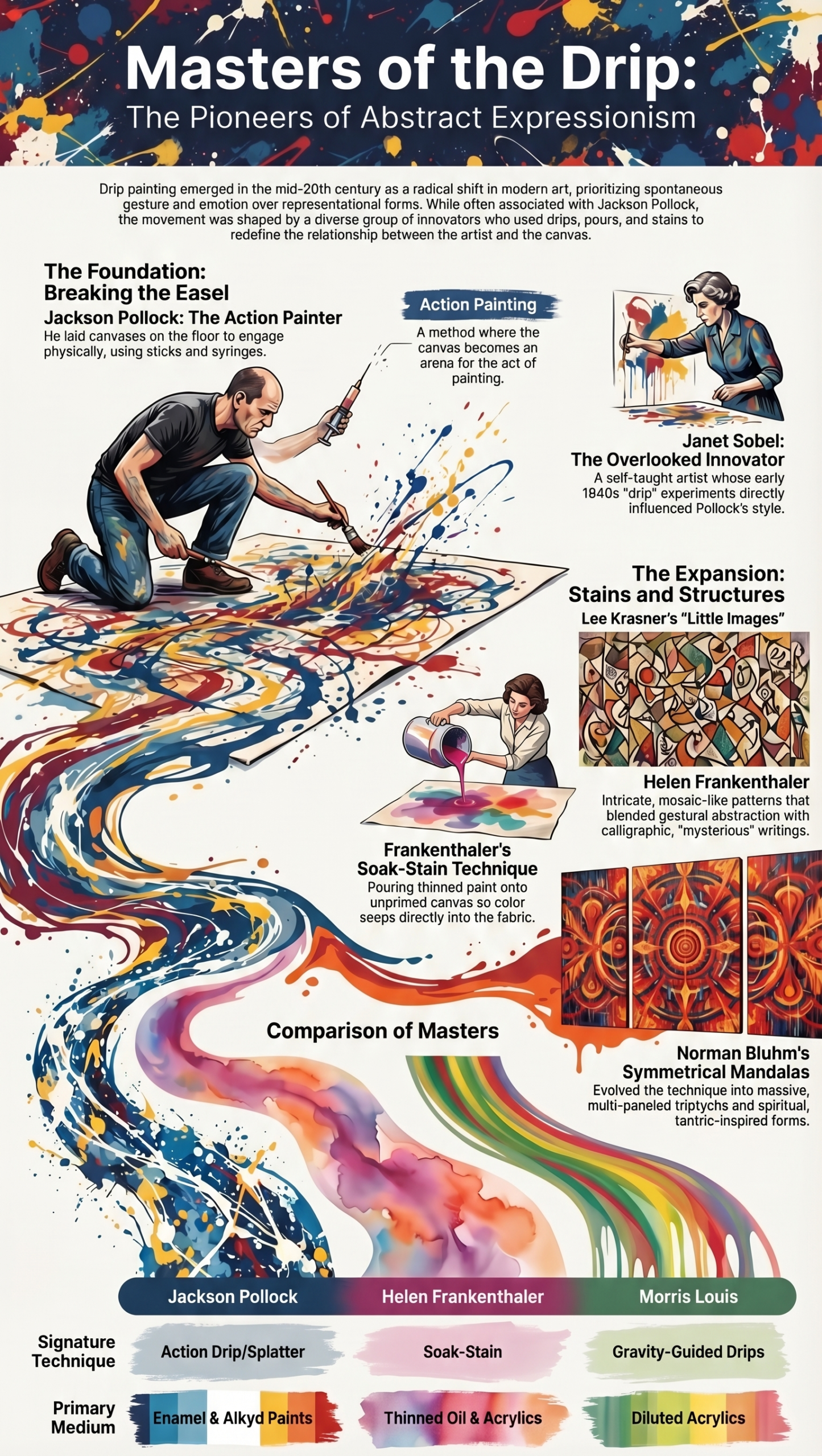 Masters of the Drip:
The Pioneers of Abstract Expressionism

Drip painting emerged in the mid-20th century as a radical shift in modern art, prioritizing spontaneous gesture and emotion over representational forms. While often associated with Jackson Pollock, the movement was shaped by a diverse group of innovators who used drips, pours, and stains to redefine the relationship between the artist and the canvas.

The Foundation: Breaking the Easel

Jackson Pollock: The Action Painter
He laid canvases on the floor to engage physically, using sticks and syringes.

Action Painting
A method where the canvas becomes an arena for the act of painting.

Janet Sobel: The Overlooked Innovator
A self-taught artist whose early 1840s "drip" experiments directly influenced Pollock's style.

The Expansion: Stains and Structures
Lee Krasner's "Little Images"

Helen Frankenthaler
Intricate, mosaic-like patterns that blended gestural abstraction with calligraphic, "mysterious" writings.

Frankenthaler's Soak-Stain Technique
Pouring thinned paint onto unprimed canvas so color seeps directly into the fabric.

Norman Bluhm's Symmetrical Mandalas
Evolved the technique into massive, multi-paneled triptychs and spiritual, tantric-inspired forms.

Comparison of Masters

| | Jackson Pollock | Helen Frankenthaler | Morris Louis |
|---|---|---|---|
| Signature Technique | Action Drip/Splatter | Soak-Stain | Gravity-Guided Drips |
| Primary Medium | Enamel & Alkyd Paints | Thinned Oil & Acrylics | Diluted Acrylics |