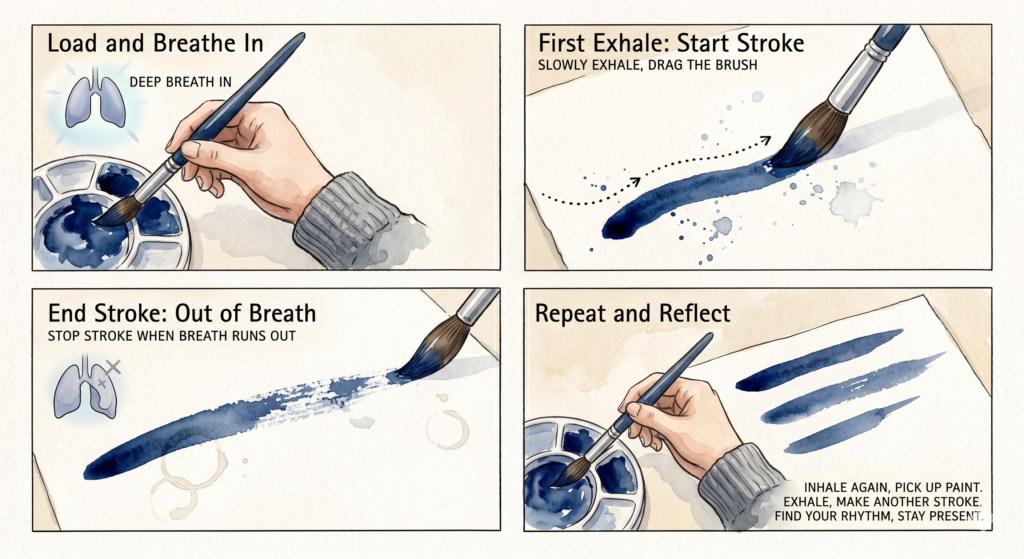 Load and Breathe In
DEEP BREATH IN

First Exhale: Start Stroke
SLOWLY EXHALE, DRAG THE BRUSH

End Stroke: Out of Breath
STOP STROKE WHEN BREATH RUNS OUT

Repeat and Reflect
INHALE AGAIN, PICK UP PAINT. EXHALE, MAKE ANOTHER STROKE. FIND YOUR RHYTHM, STAY PRESENT.