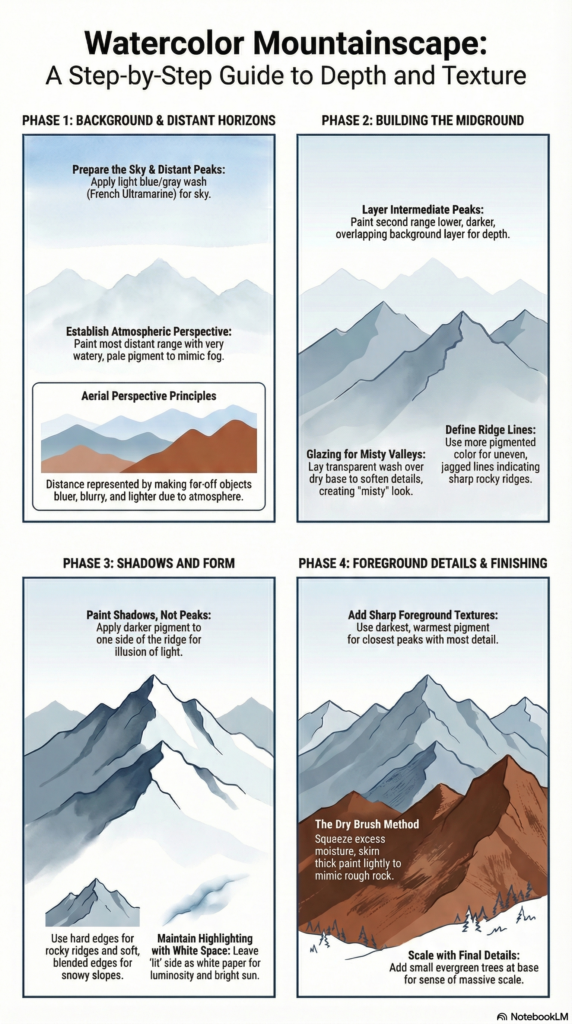 Watercolor Mountainscape:
A Step-by-Step Guide to Depth and Texture

PHASE 1: BACKGROUND & DISTANT HORIZONS

Prepare the Sky & Distant Peaks:
Apply light blue/gray wash (French Ultramarine) for sky.

Establish Atmospheric Perspective:
Paint most distant range with very watery, pale pigment to mimic fog.

Aerial Perspective Principles

Distance represented by making far-off objects bluer, blurry, and lighter due to atmosphere.

PHASE 2: BUILDING THE MIDGROUND

Layer Intermediate Peaks:
Paint second range lower, darker, overlapping background layer for depth.

Glazing for Misty Valleys:
Lay transparent wash over dry base to soften details, creating "misty" look.

Define Ridge Lines:
Use more pigmented color for uneven, jagged lines indicating sharp rocky ridges.

PHASE 3: SHADOWS AND FORM

Paint Shadows, Not Peaks:
Apply darker pigment to one side of the ridge for illusion of light.

Use hard edges for rocky ridges and soft, blended edges for snowy slopes.

Maintain Highlighting with White Space: Leave 'lit' side as white paper for luminosity and bright sun.

PHASE 4: FOREGROUND DETAILS & FINISHING

Add Sharp Foreground Textures:
Use darkest, warmest pigment for closest peaks with most detail.

The Dry Brush Method
Squeeze excess moisture, skim thick paint lightly to mimic rough rock.

Scale with Final Details:
Add small evergreen trees at base for sense of massive scale.

NotebookLM