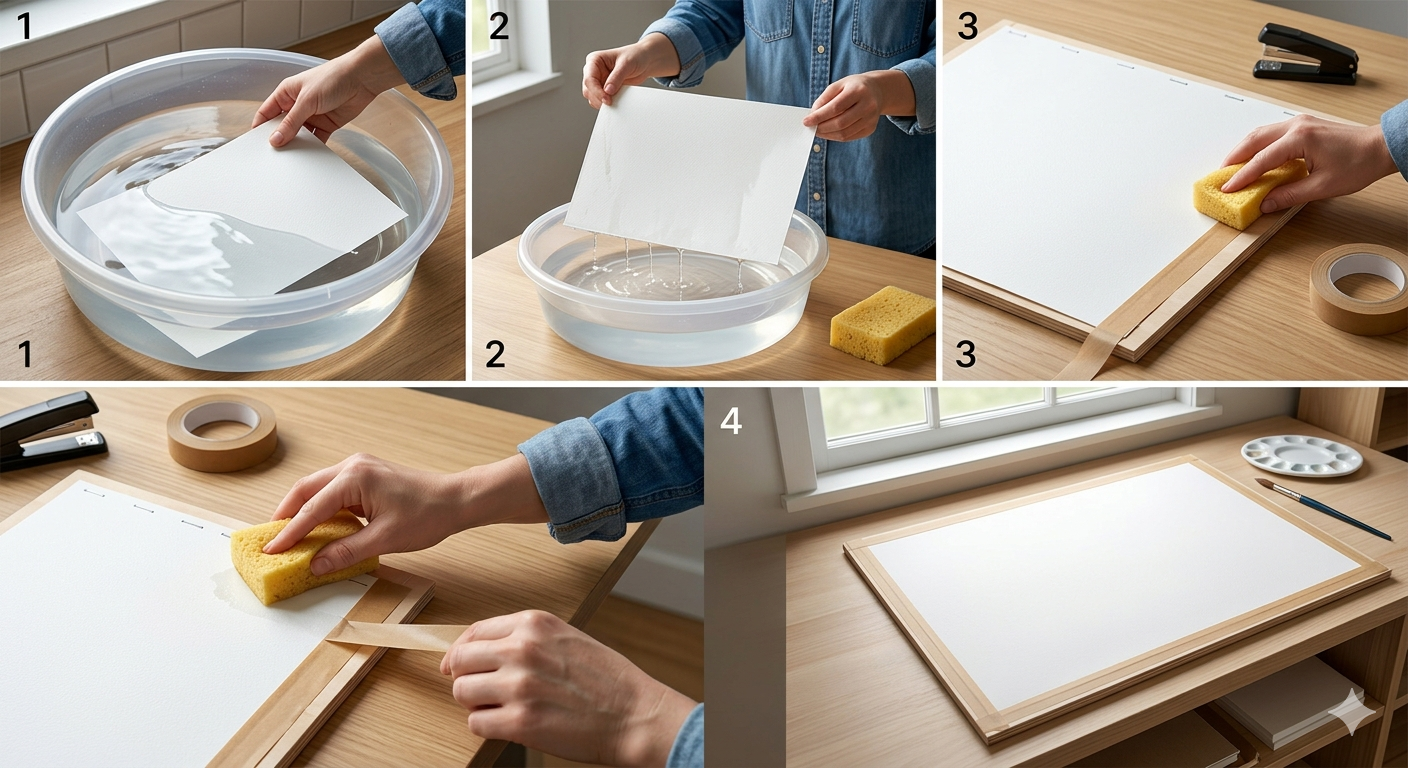 1
1
2
2
3
3
4