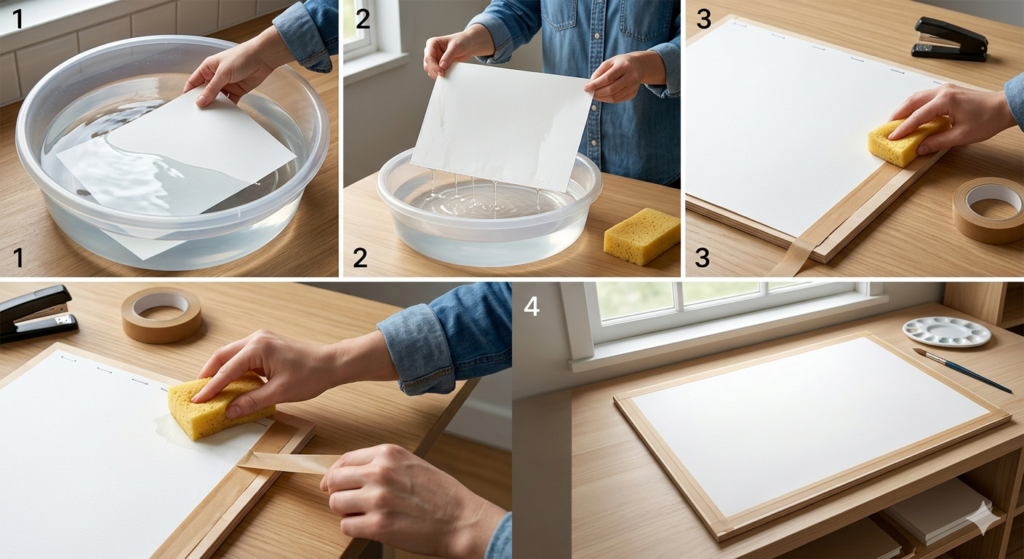 1

1

2

2

3

3

4