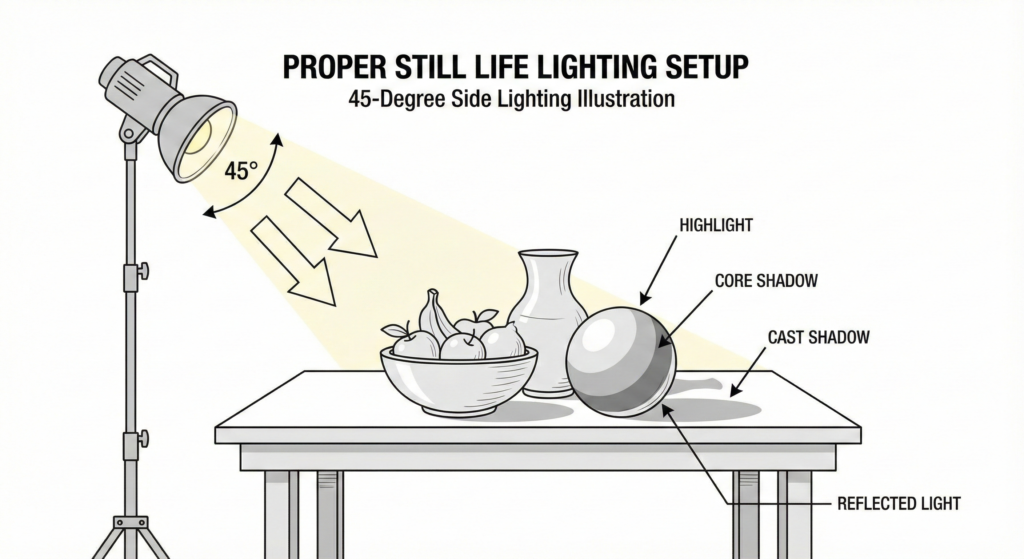 PROPER STILL LIFE LIGHTING SETUP
45-Degree Side Lighting Illustration

45°

HIGHLIGHT

CORE SHADOW

CAST SHADOW

REFLECTED LIGHT