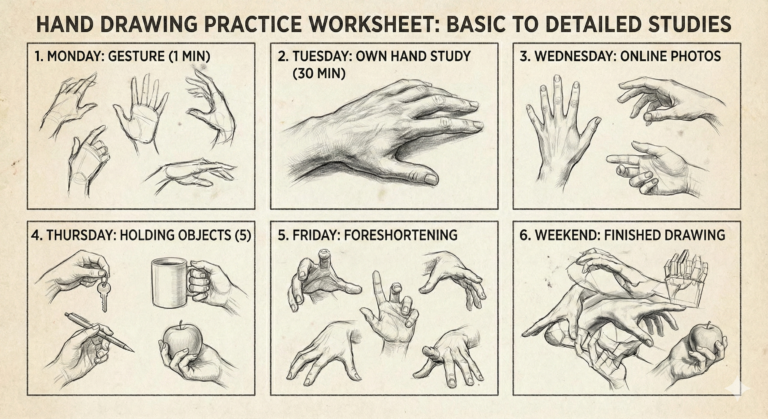 HAND DRAWING PRACTICE WORKSHEET: BASIC TO DETAILED STUDIES

1. MONDAY: GESTURE (1 MIN)

2. TUESDAY: OWN HAND STUDY (30 MIN)

3. WEDNESDAY: ONLINE PHOTOS

4. THURSDAY: HOLDING OBJECTS (5)

5. FRIDAY: FORESHORTENING

6. WEEKEND: FINISHED DRAWING