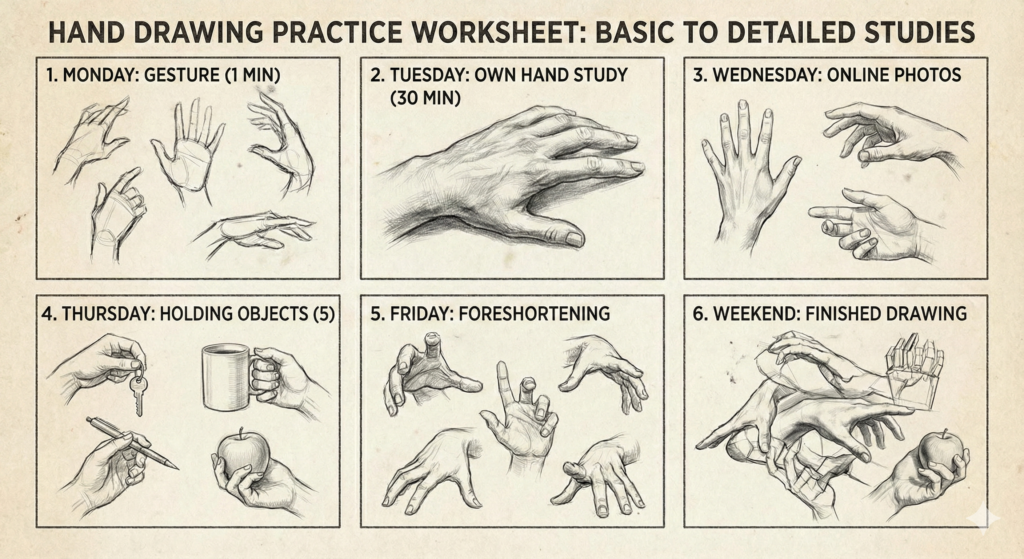 HAND DRAWING PRACTICE WORKSHEET: BASIC TO DETAILED STUDIES

1. MONDAY: GESTURE (1 MIN)

2. TUESDAY: OWN HAND STUDY (30 MIN)

3. WEDNESDAY: ONLINE PHOTOS

4. THURSDAY: HOLDING OBJECTS (5)

5. FRIDAY: FORESHORTENING

6. WEEKEND: FINISHED DRAWING