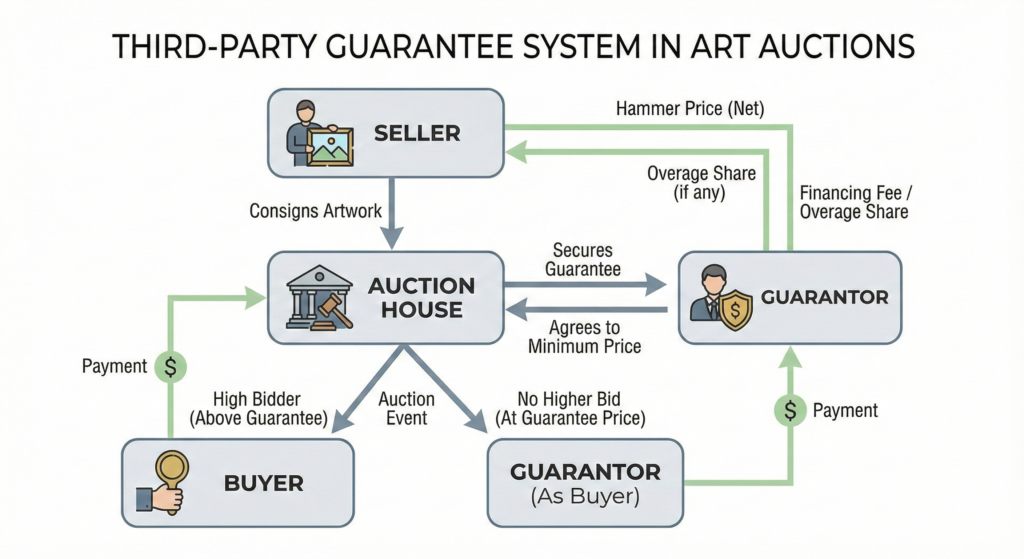 THIRD-PARTY GUARANTEE SYSTEM IN ART AUCTIONS

SELLER

Hammer Price (Net)

Overage Share (if any)

Financing Fee / Overage Share

Consigns Artwork

AUCTION HOUSE

Secures Guarantee

Agrees to Minimum Price

GUARANTOR

Payment

$

High Bidder (Above Guarantee)

Auction Event

No Higher Bid (At Guarantee Price)

$

Payment

BUYER

GUARANTOR (As Buyer)