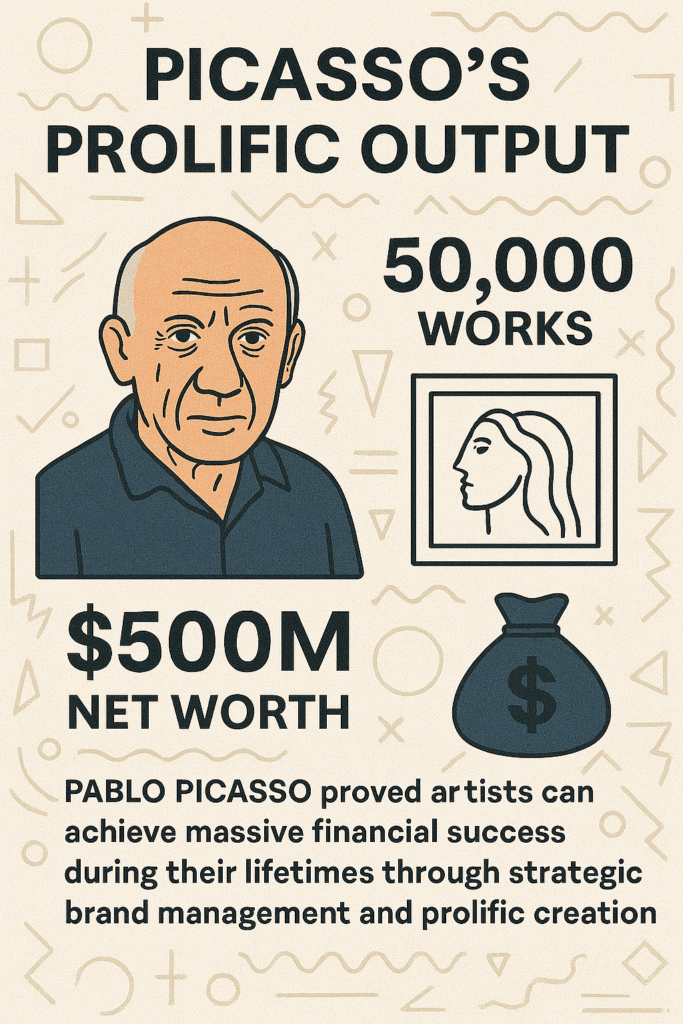 PICASSO'S PROLIFIC OUTPUT

50,000 WORKS

$500M NET WORTH

$

PABLO PICASSO proved artists can achieve massive financial success during their lifetimes through strategic brand management and prolific creation