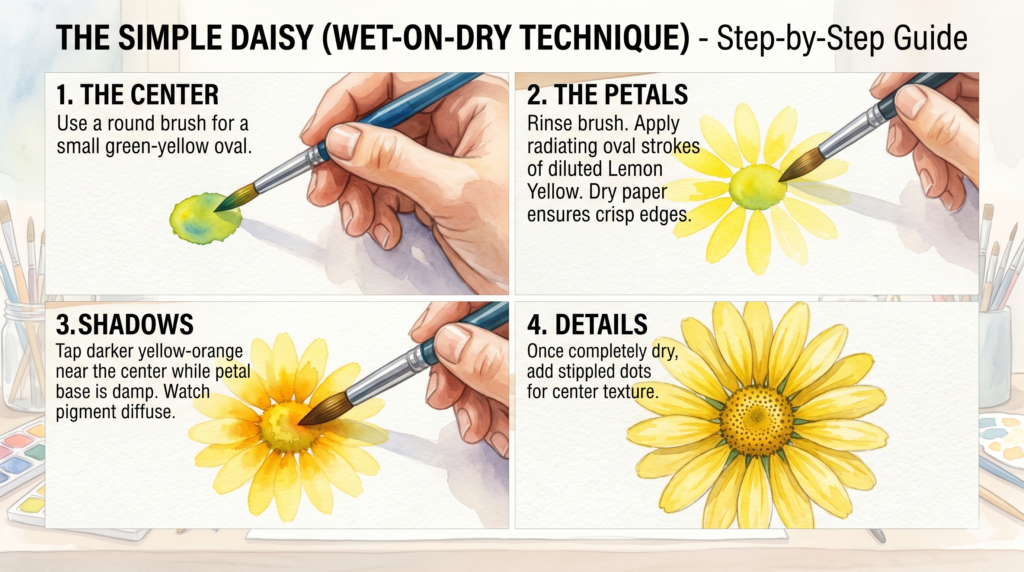 THE SIMPLE DAISY (WET-ON-DRY TECHNIQUE) - Step-by-Step Guide

1. THE CENTER
Use a round brush for a small green-yellow oval.

2. THE PETALS
Rinse brush. Apply radiating oval strokes of diluted Lemon Yellow. Dry paper ensures crisp edges.

3.SHADOWS
Tap darker yellow-orange near the center while petal base is damp. Watch pigment diffuse.

4. DETAILS
Once completely dry, add stippled dots for center texture.