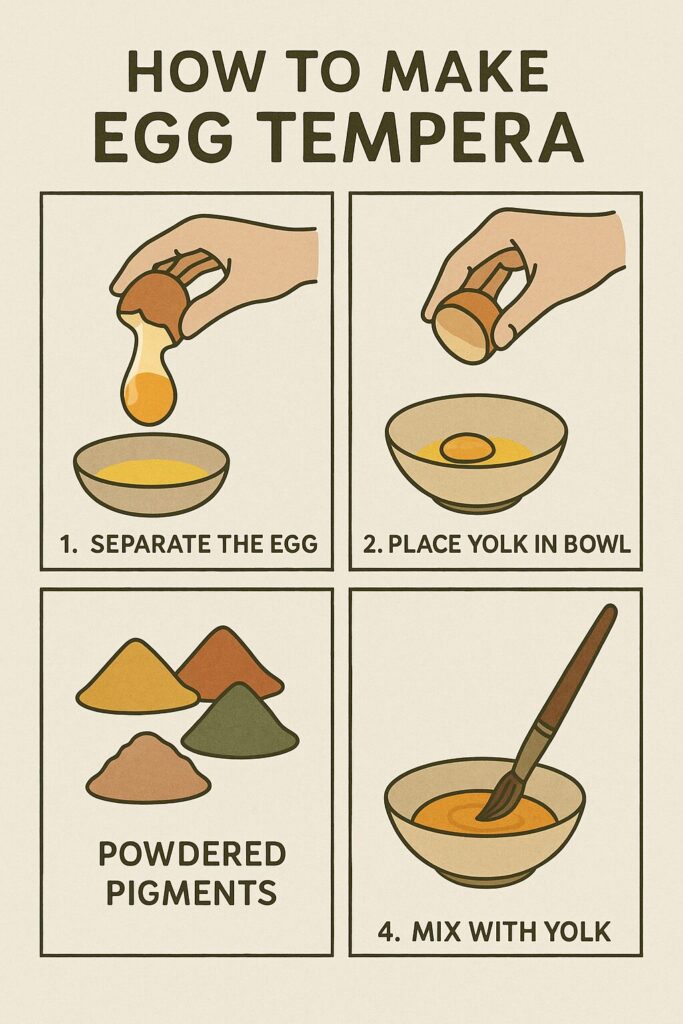 HOW TO MAKE
EGG TEMPERA

1. SEPARATE THE EGG

2. PLACE YOLK IN BOWL

POWDERED PIGMENTS

4. MIX WITH YOLK