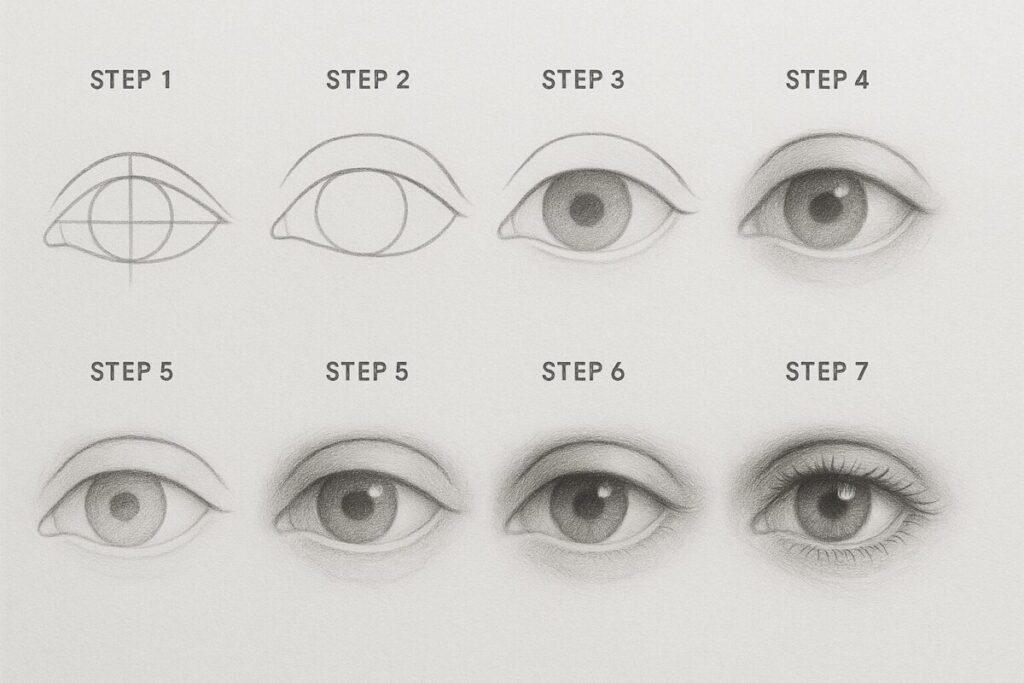 STEP 1
STEP 2
STEP 3
STEP 4
STEP 5
STEP 5
STEP 6
STEP 7