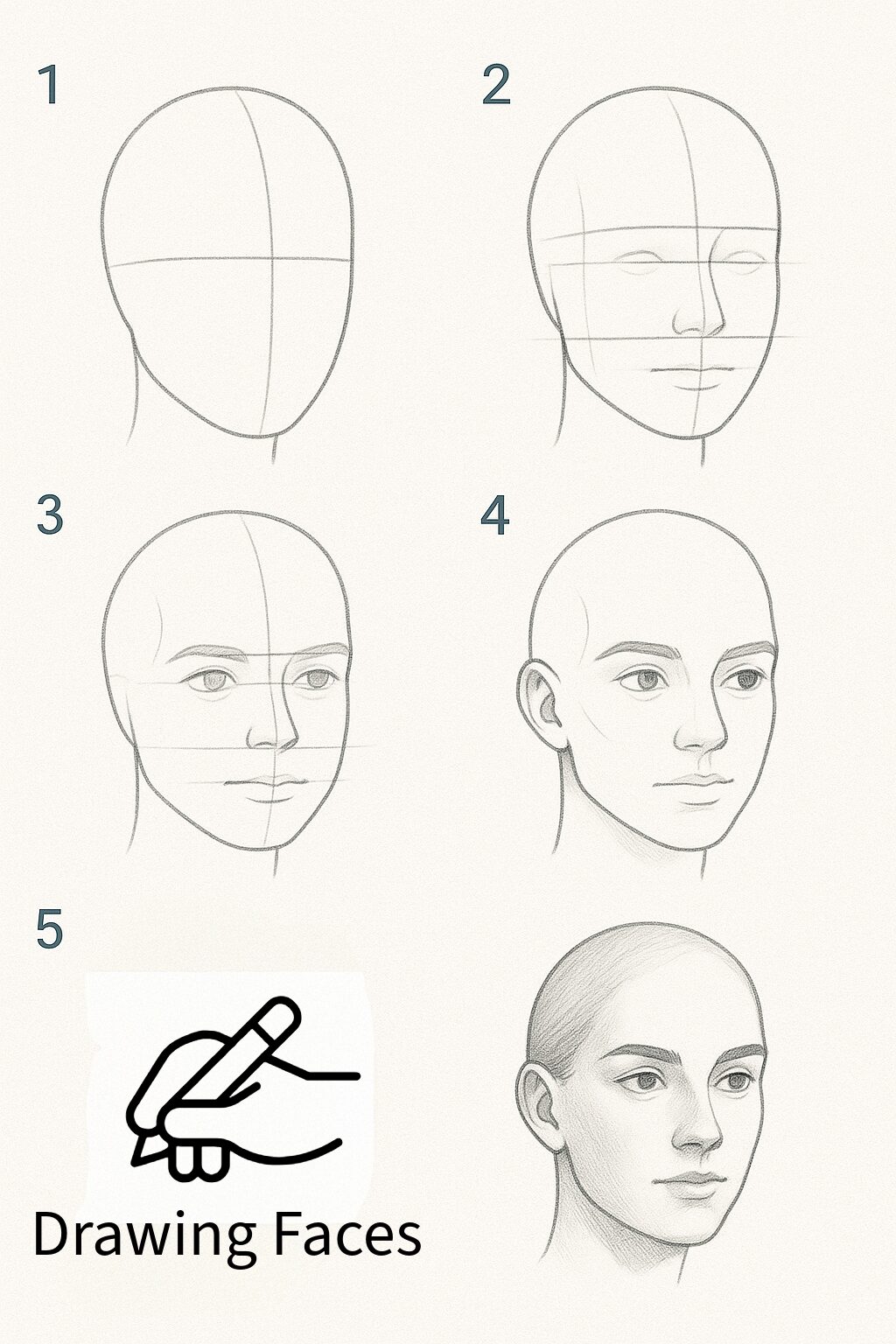 1

2

3

4

5

Drawing Faces