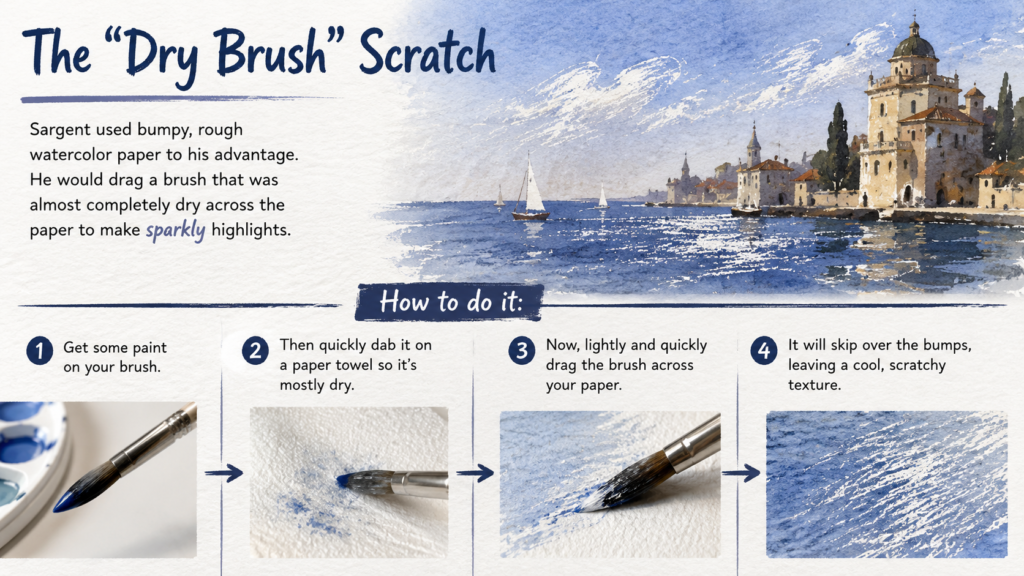 The "Dry Brush" Scratch

Sargent used bumpy, rough watercolor paper to his advantage. He would drag a brush that was almost completely dry across the paper to make sparkly highlights.

How to do it:

1 Get some paint on your brush.

2 Then quickly dab it on a paper towel so it's mostly dry.

3 Now, lightly and quickly drag the brush across your paper.

4 It will skip over the bumps, leaving a cool, scratchy texture.